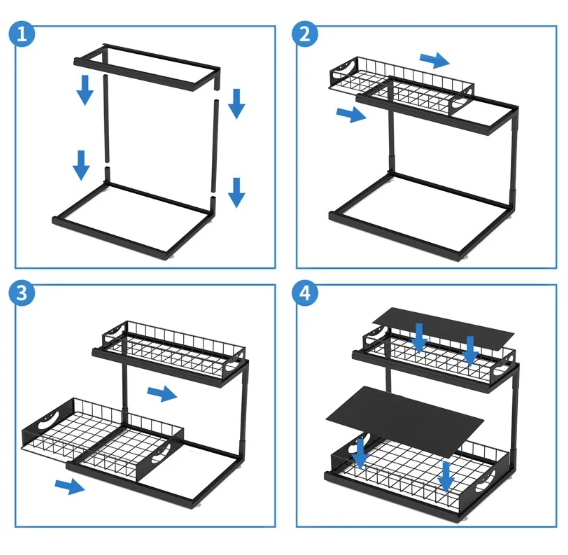 1

2

3

4